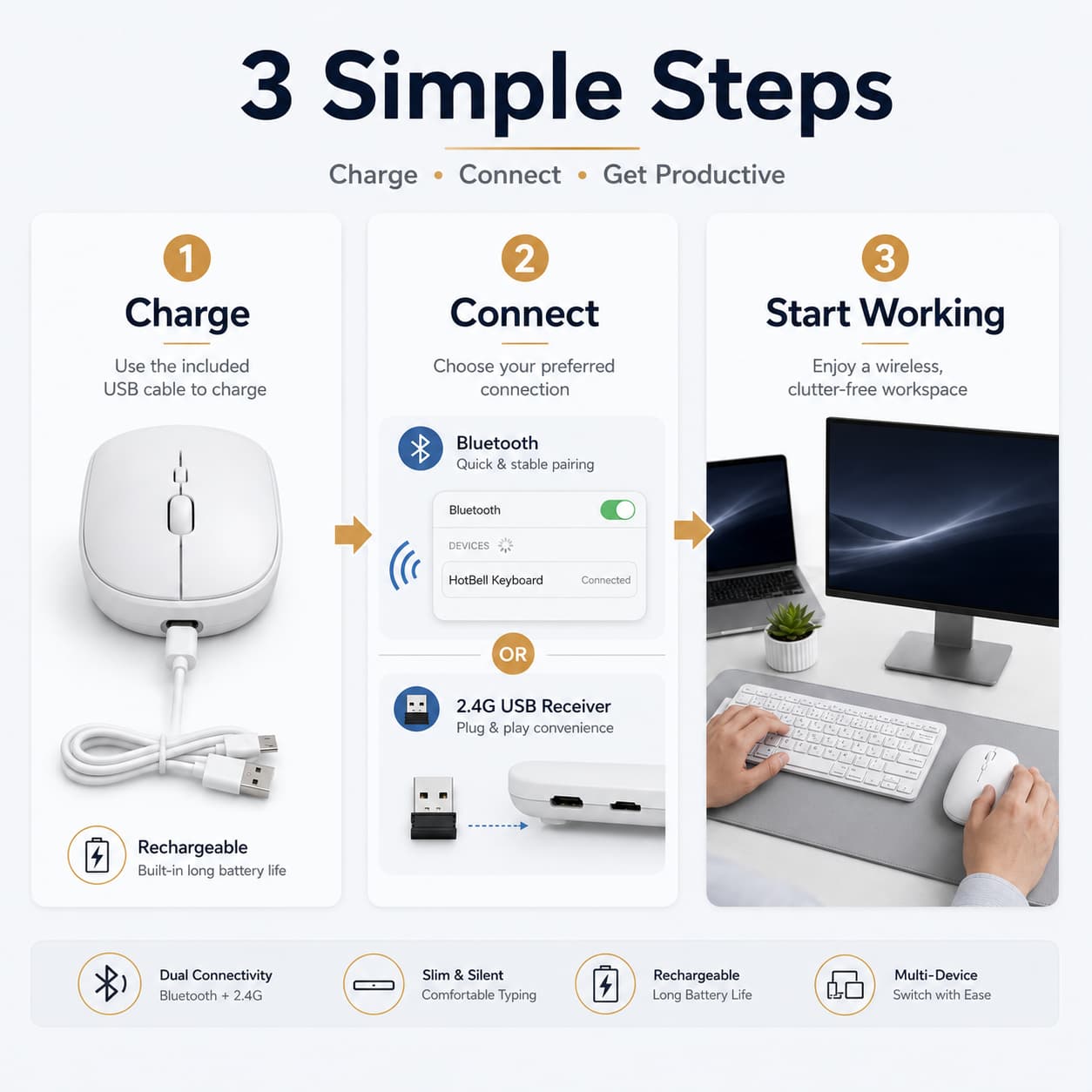 3 Simple Steps

Charge • Connect • Get Productive

1
Charge
Use the included USB cable to charge

Rechargeable
Built-in long battery life

2
Connect
Choose your preferred connection

Bluetooth
Quick & stable pairing

Bluetooth
DEVICES
HotBell Keyboard Connected

OR

2.4G USB Receiver
Plug & play convenience

3
Start Working
Enjoy a wireless, clutter-free workspace

Dual Connectivity
Bluetooth + 2.4G

Slim & Silent
Comfortable Typing

Rechargeable
Long Battery Life

Multi-Device
Switch with Ease